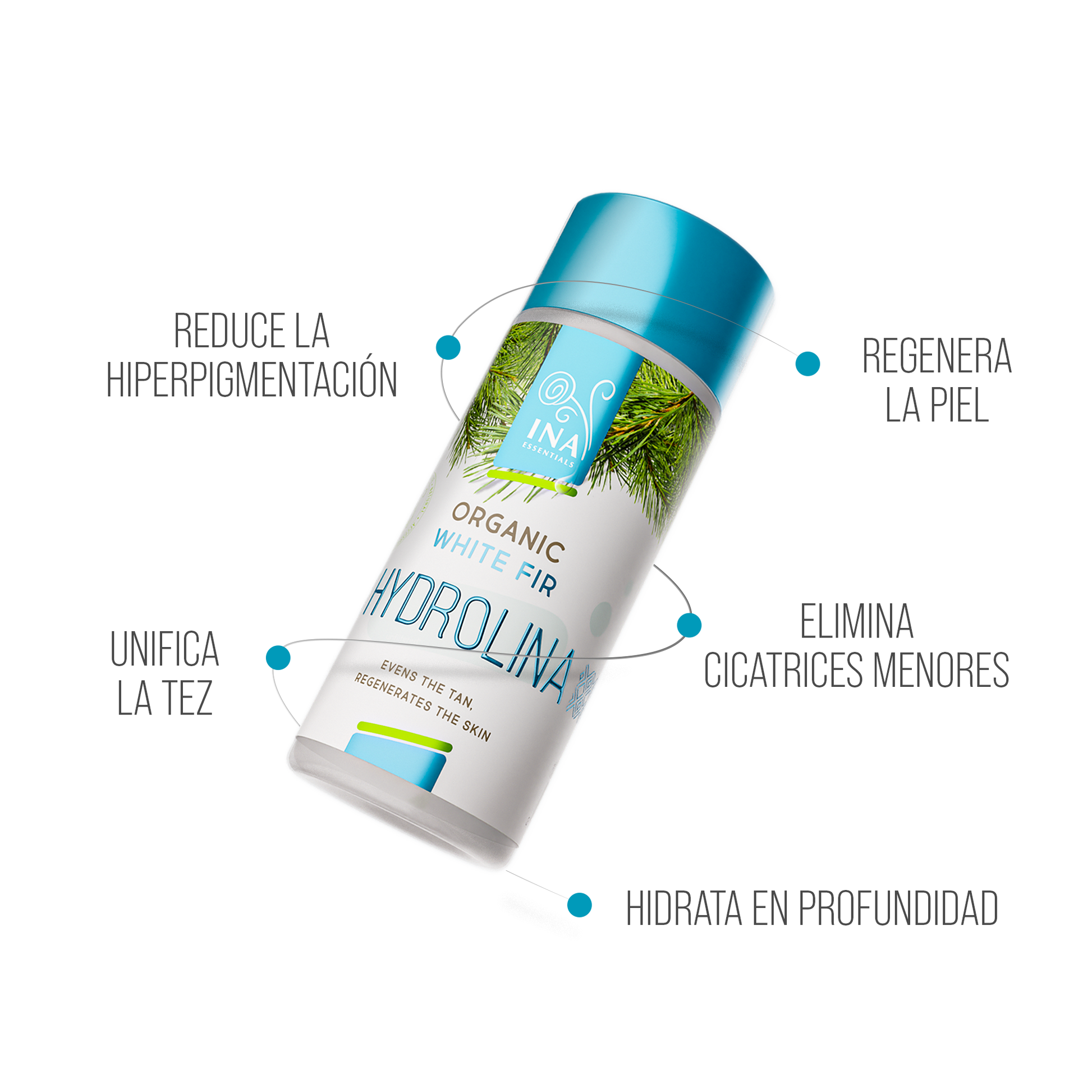 REDUCE LA HIPERPIGMENTACIÓN

REGENERA LA PIEL

INA ESSENTIALS

ORGANIC WHITE FIR

HYDROLINA

EVENS THE TAN, REGENERATES THE SKIN

UNIFICA LA TEZ

ELIMINA CICATRICES MENORES

HIDRATA EN PROFUNDIDAD