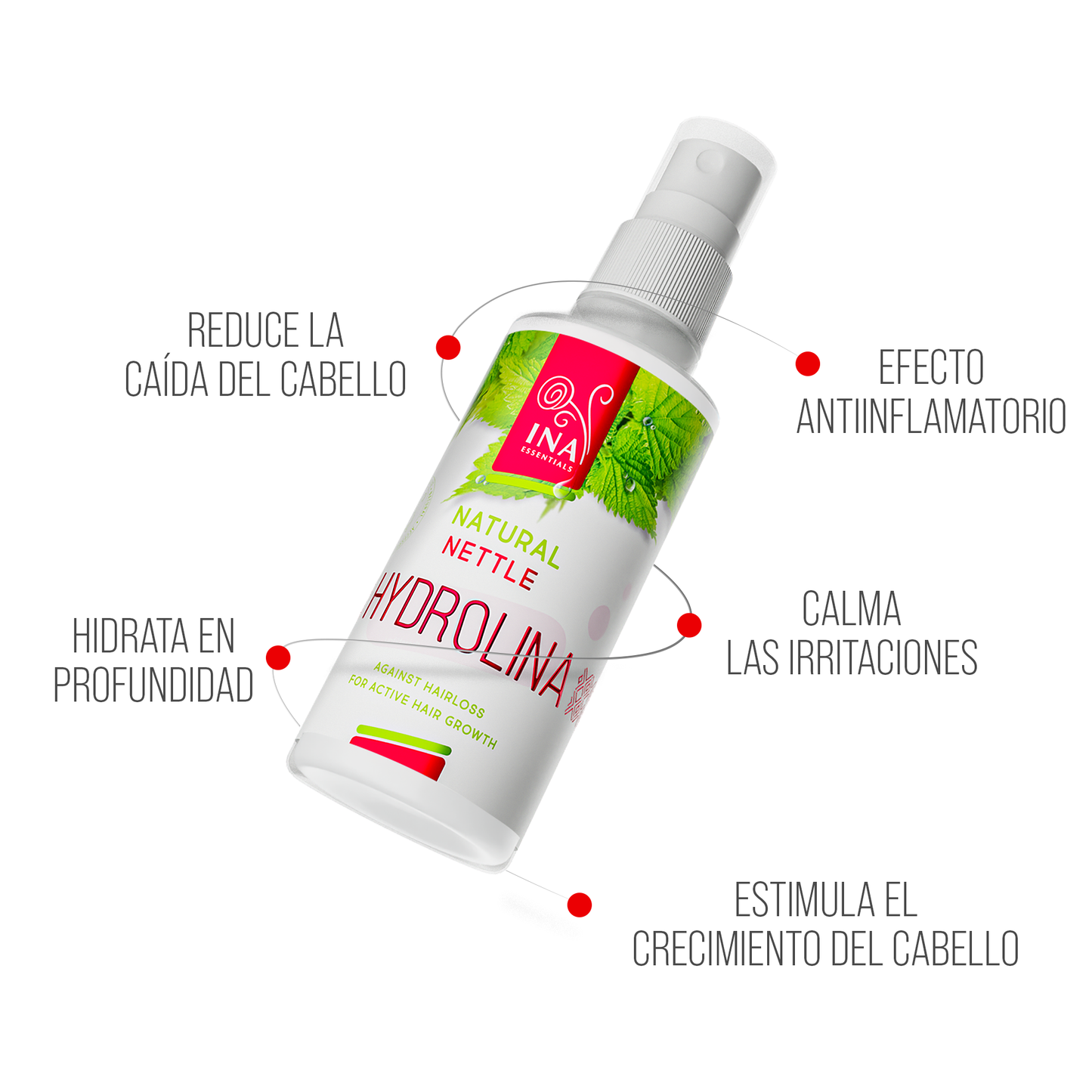 REDUCE LA CAÍDA DEL CABELLO

EFECTO ANTIINFLAMATORIO

INA ESSENTIALS

NATURAL NETTLE

HYDROLINA

AGAINST HAIRLOSS FOR ACTIVE HAIR GROWTH

HIDRATA EN PROFUNDIDAD

CALMA LAS IRRITACIONES

ESTIMULA EL CRECIMIENTO DEL CABELLO