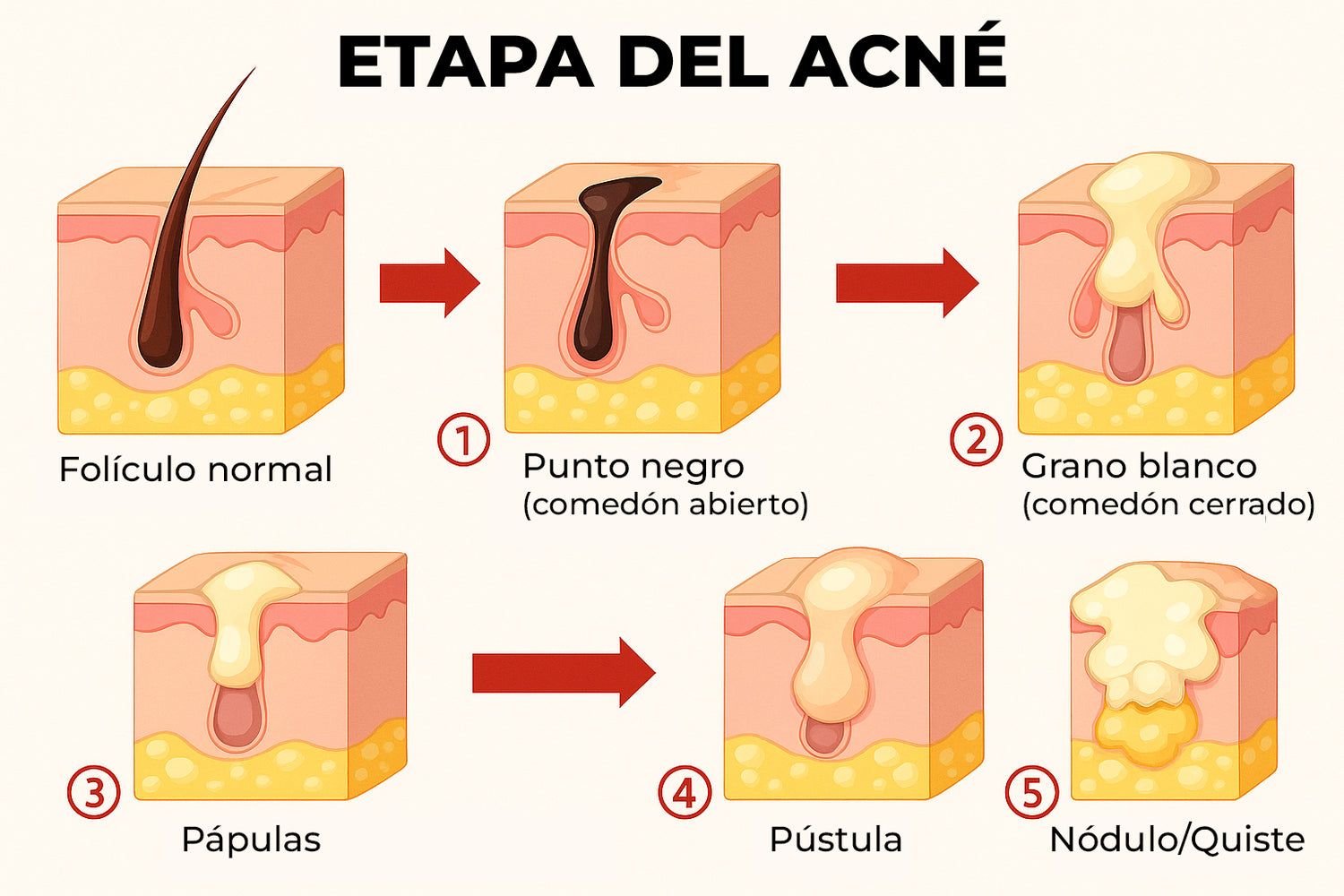 ETAPA DEL ACNÉ

Folículo normal

1 Punto negro (comedón abierto)

2 Grano blanco (comedón cerrado)

3 Pápulas

4 Pústula

5 Nódulo/Quiste